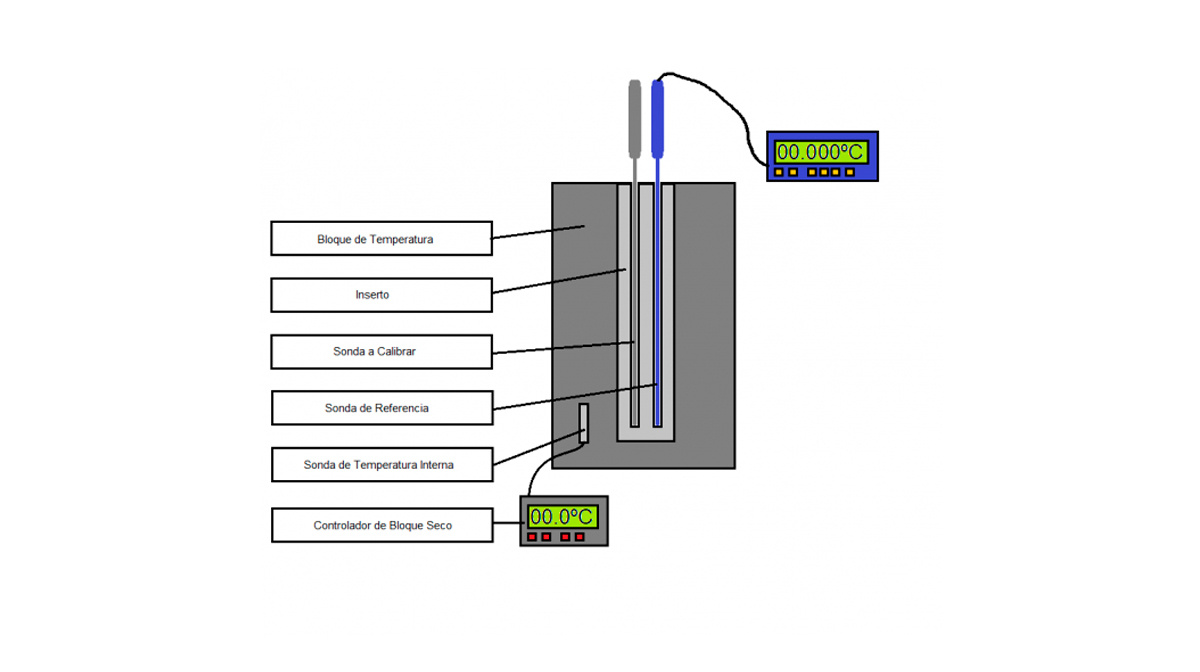 00.000ºC

Bloque de Temperatura

Inserto

Sonda a Calibrar

Sonda de Referencia

Sonda de Temperatura Interna

Controlador de Bloque Seco

00.0ºC