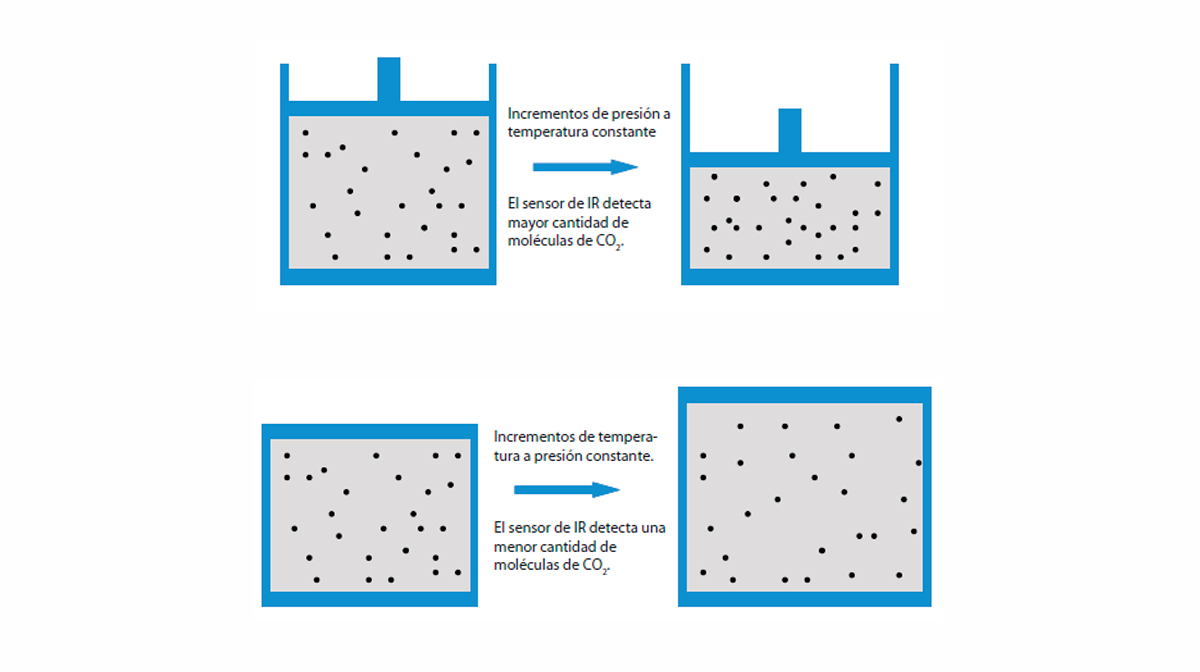 Incrementos de presión a temperatura constante

El sensor de IR detecta mayor cantidad de moléculas de $CO_2$.

Incrementos de temperatura a presión constante.

El sensor de IR detecta una menor cantidad de moléculas de $CO_2$.