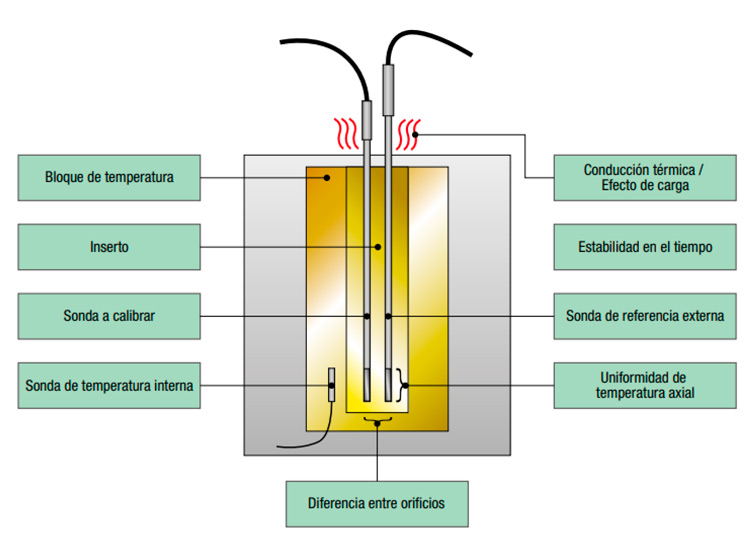 Bloque de temperatura

Inserto

Sonda a calibrar

Sonda de temperatura interna

Conducción térmica / Efecto de carga

Estabilidad en el tiempo

Sonda de referencia externa

Uniformidad de temperatura axial

Diferencia entre orificios